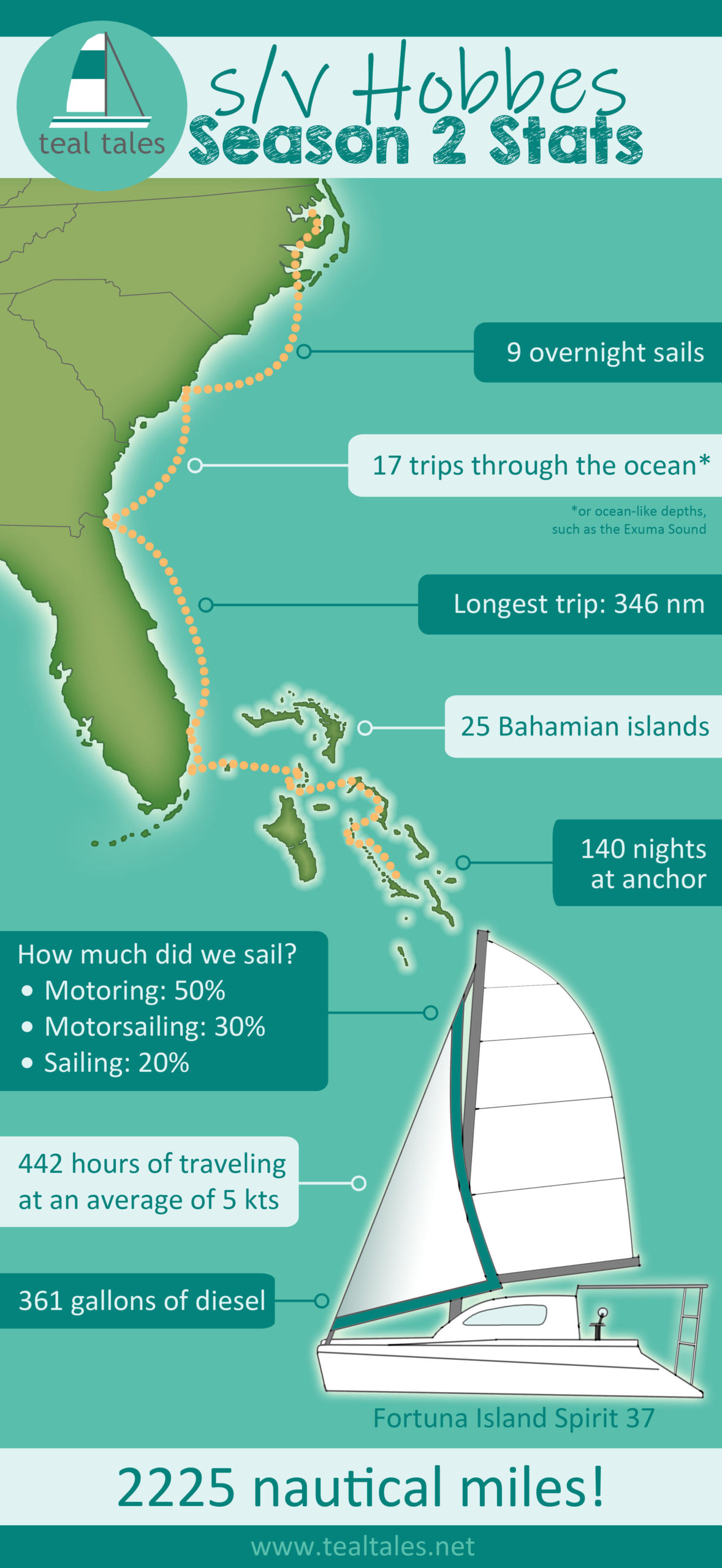 teal tales

s/v Hobbes
Season 2 Stats

9 overnight sails

17 trips through the ocean*

*or ocean-like depths, such as the Exuma Sound

Longest trip: 346 nm

25 Bahamian islands

140 nights at anchor

How much did we sail?
• Motoring: 50%
• Motorsailing: 30%
• Sailing: 20%

442 hours of traveling at an average of 5 kts

361 gallons of diesel

Fortuna Island Spirit 37

2225 nautical miles!

www.tealtales.net